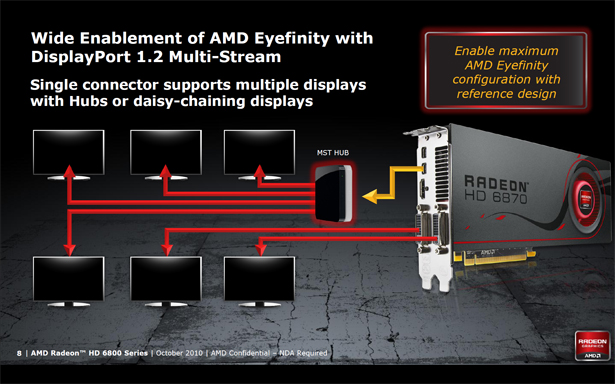 Wide Enablement of AMD Eyefinity with DisplayPort 1.2 Multi-Stream

Single connector supports multiple displays with Hubs or daisy-chaining displays

Enable maximum AMD Eyefinity configuration with reference design

MST HUB

RADEON
HD 6870

8 | AMD Radeon™ HD 6800 Series | October 2010 | AMD Confidential – NDA Required

RADEON
GRAPHICS
AMD